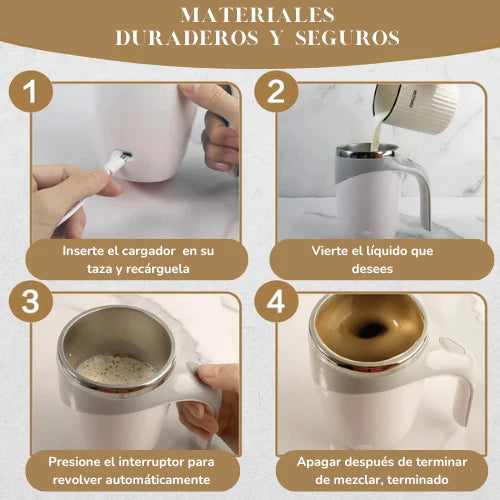 MATERIALES
DURADEROS Y SEGUROS

1

Inserte el cargador en su taza y recárguela

2

Vierte el líquido que desees

3

Presione el interruptor para revolver automáticamente

4

Apagar después de terminar de mezclar, terminado